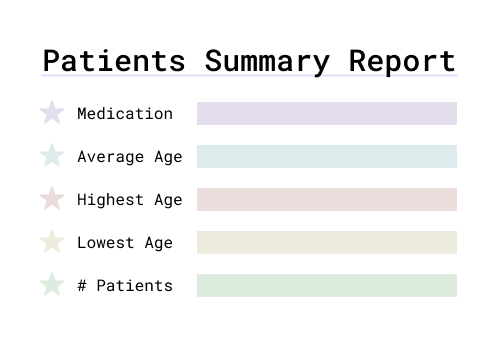 Patients Summary Report

Medication

Average Age

Highest Age

Lowest Age

# Patients